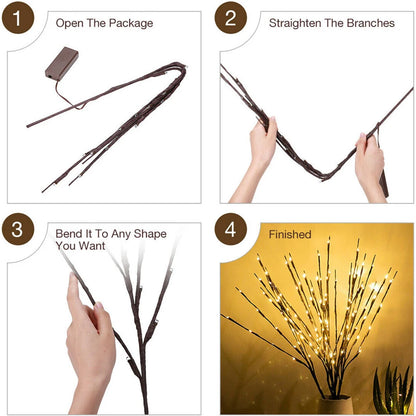 1 Open The Package

2 Straighten The Branches

3 Bend It To Any Shape You Want

4 Finished